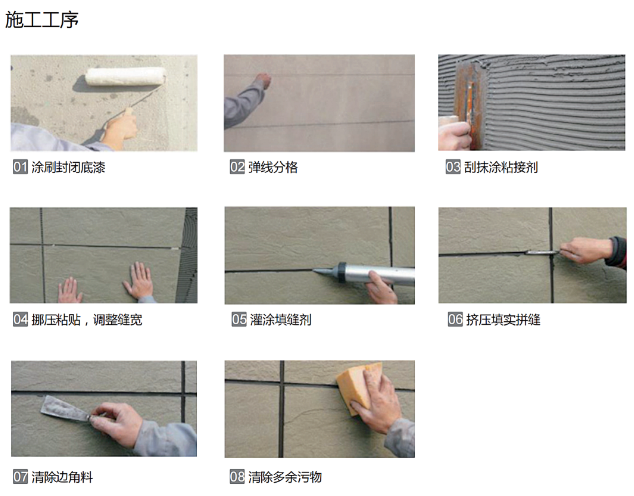 施工工序

01 涂刷封闭底漆

02 弹线分格

03 刮抹涂粘接剂

04 挪压粘贴，调整缝宽

05 灌涂填缝剂

06 挤压填实拼缝

07 清除边角料

08 清除多余污物