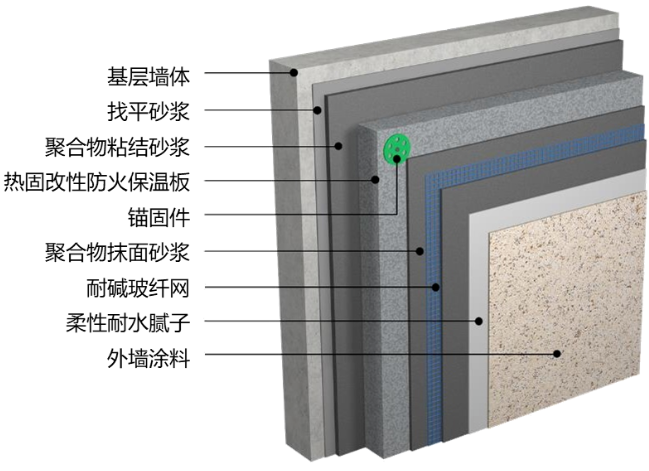 基层墙体
找平砂浆
聚合物粘结砂浆
热固改性防火保温板
锚固件
聚合物抹面砂浆
耐碱玻纤网
柔性耐水腻子
外墙涂料